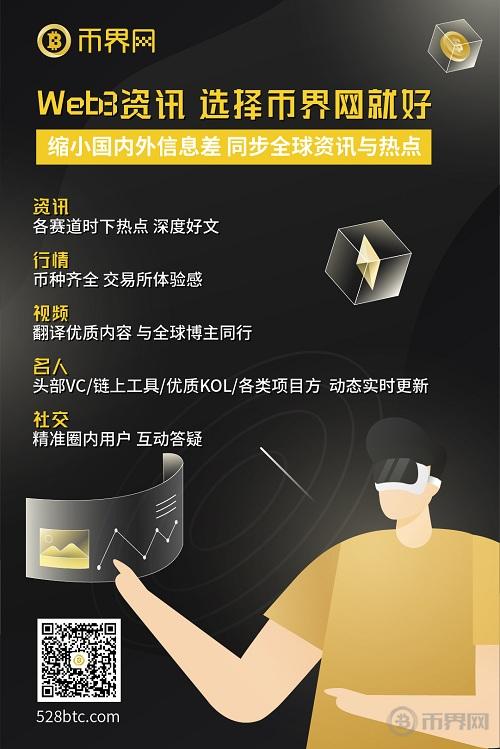 币界网

Web3资讯 选择币界网就好

缩小国内外信息差 同步全球资讯与热点

资讯
各赛道时下热点 深度好文

行情
币种齐全 交易所体验感

视频
翻译优质内容 与全球博主同行

名人
头部VC/链上工具/优质KOL/各类项目方 动态实时更新

社交
精准圈内用户 互动答疑

528btc.com

币界网